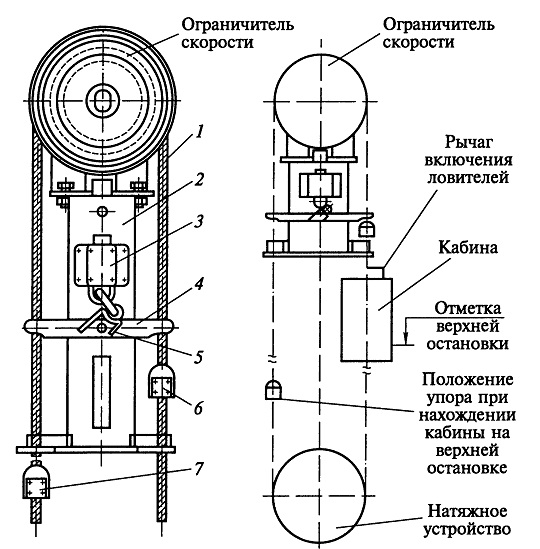 Ограничитель скорости

1

2

3

4

5

6

7

Ограничитель скорости

Рычаг включения ловителей

Кабина

Отметка верхней остановки

Положение упора при нахождении кабины на верхней остановке

Натяжное устройство