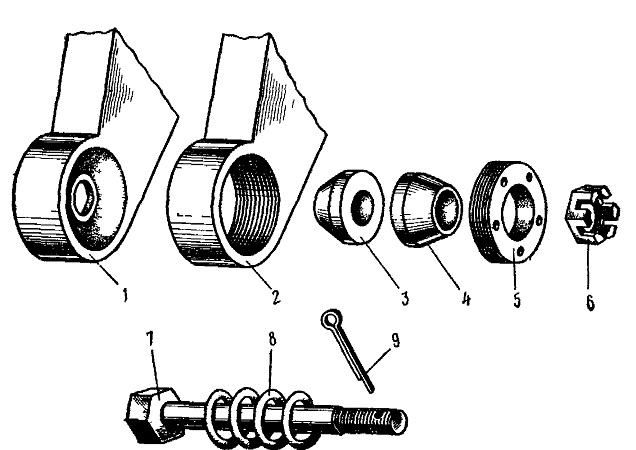 1
2
3
4
5
6
7
8
9